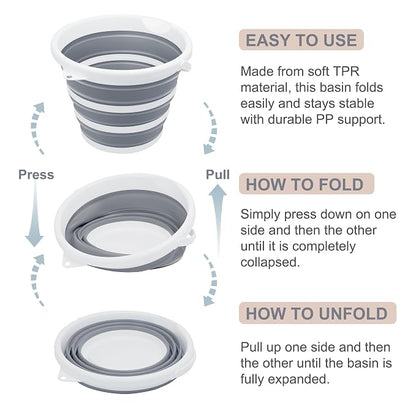 Press

Pull

EASY TO USE

Made from soft TPR material, this basin folds easily and stays stable with durable PP support.

HOW TO FOLD

Simply press down on one side and then the other until it is completely collapsed.

HOW TO UNFOLD

Pull up one side and then the other until the basin is fully expanded.