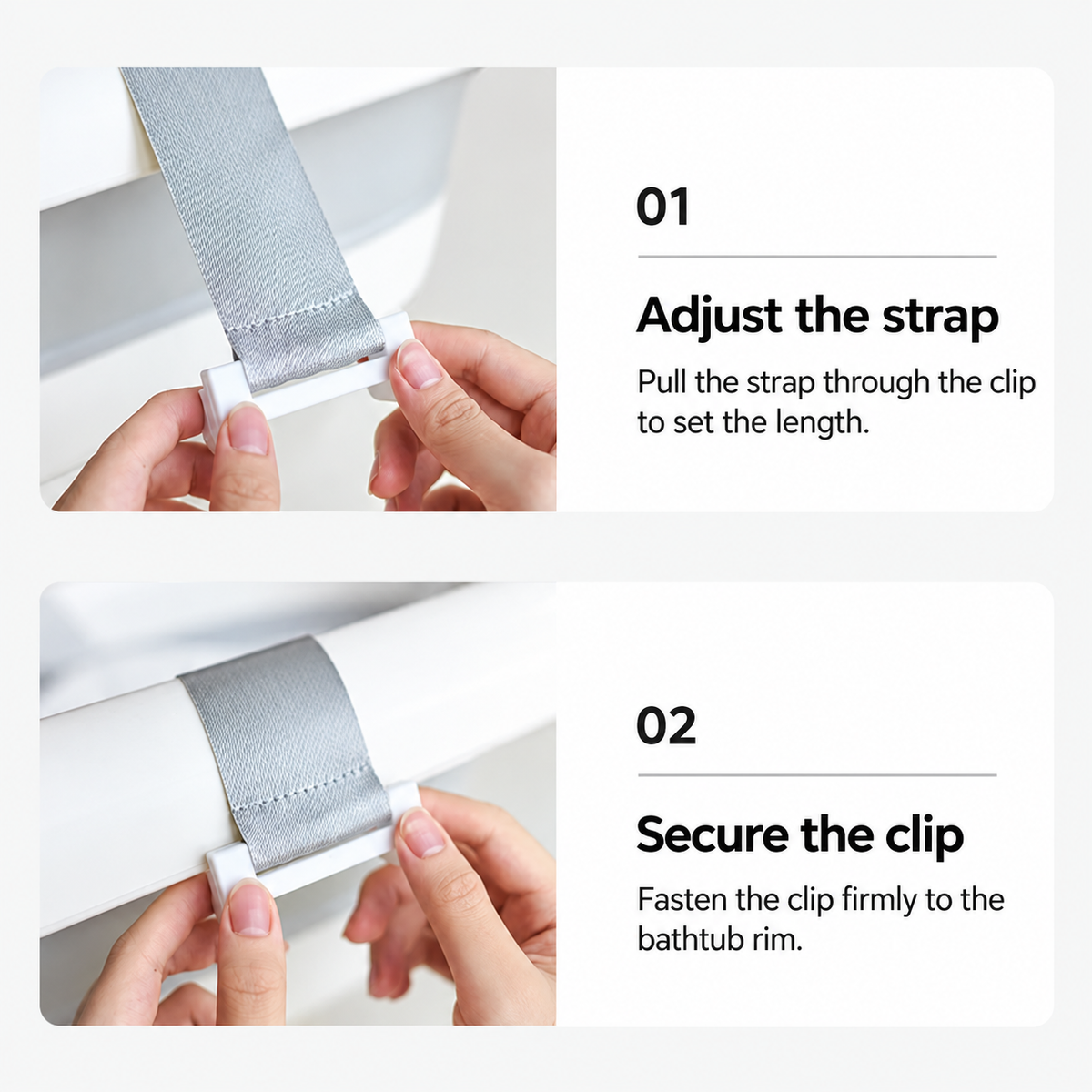 01

Adjust the strap

Pull the strap through the clip to set the length.

02

Secure the clip

Fasten the clip firmly to the bathtub rim.